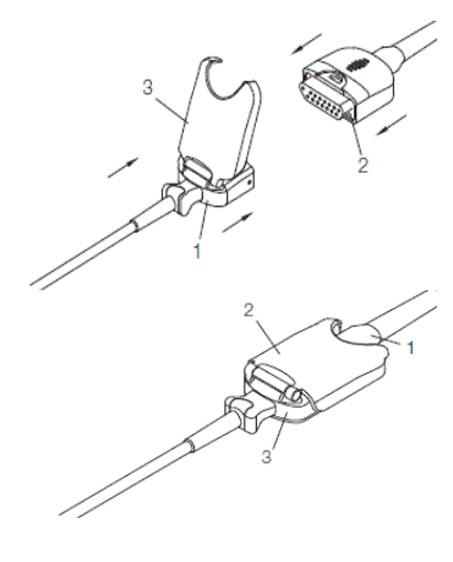 3
2
1
2
1
3